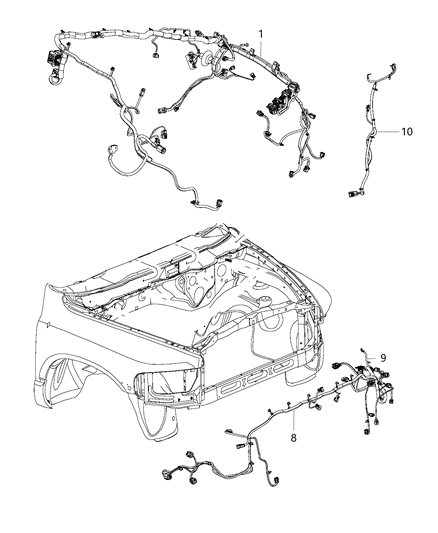 1
10
9
8