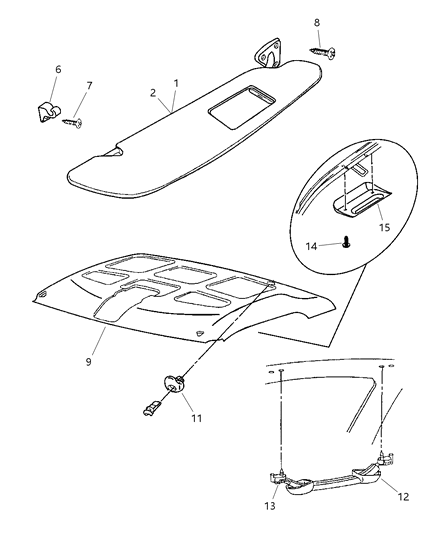 8
6
7
2
1
15
14
9
11
12
13