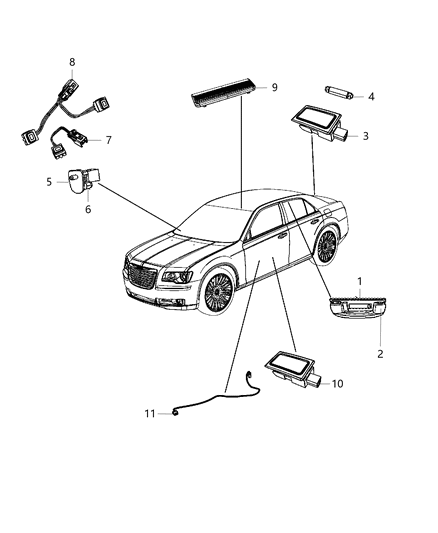 8
9
4
3
7
5
6
1
2
10
11