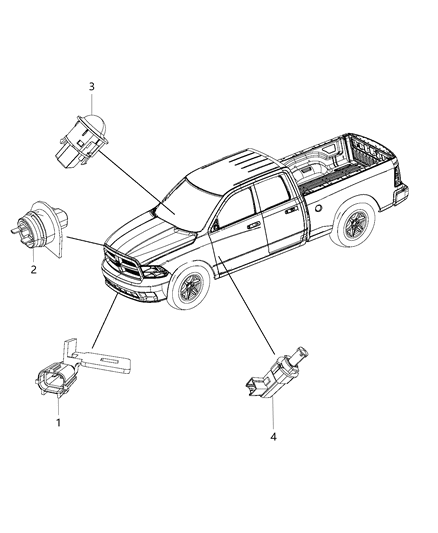 3

2

1

4