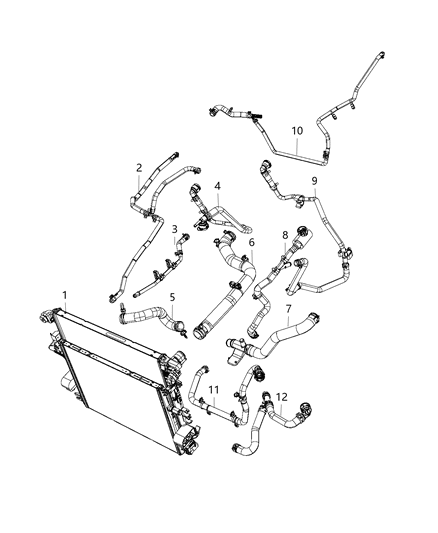 10
2
9
4
3
8
6
1
5
7
11
12