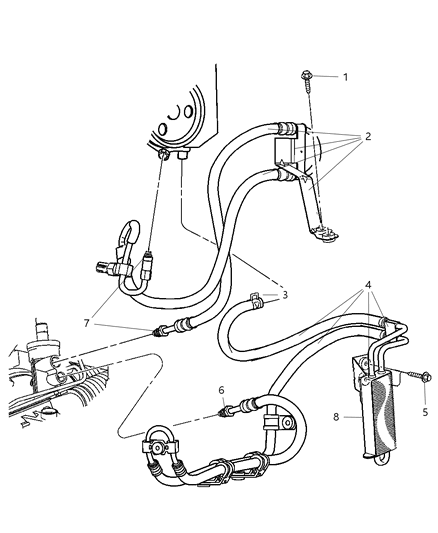 1
2
3
4
7
6
5
8