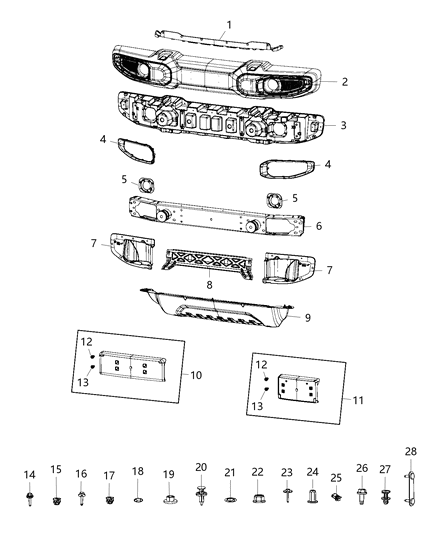 1
2
3
4
4
5
5
6
7
7
8
9
12
13
10
12
13
11
14
15
16
17
18
19
20
21
22
23
24
25
26
27
28