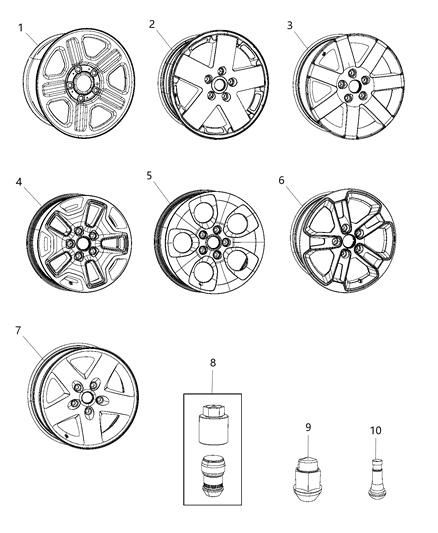 1
2
3
4
5
6
7
8
9
10