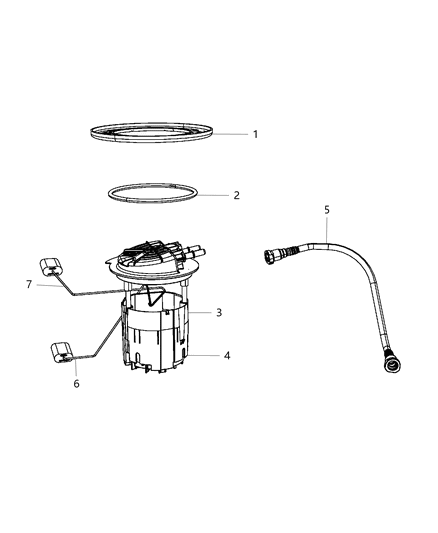 1
2
5
7
3
4
6