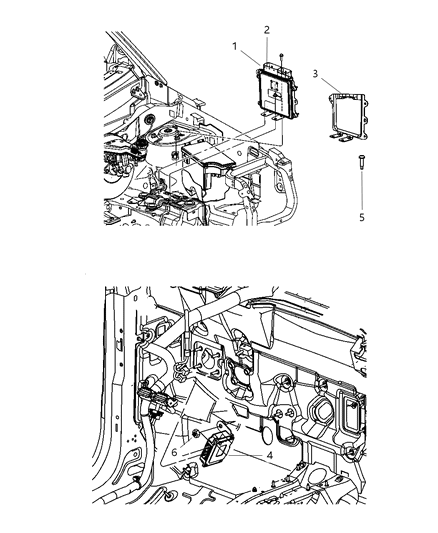 1
2
3
5
6
4