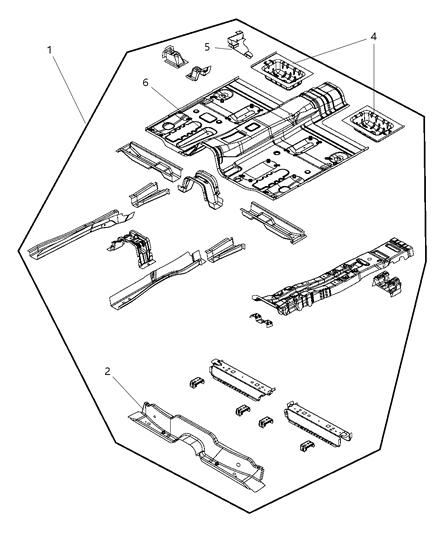 1
5
4
6
2