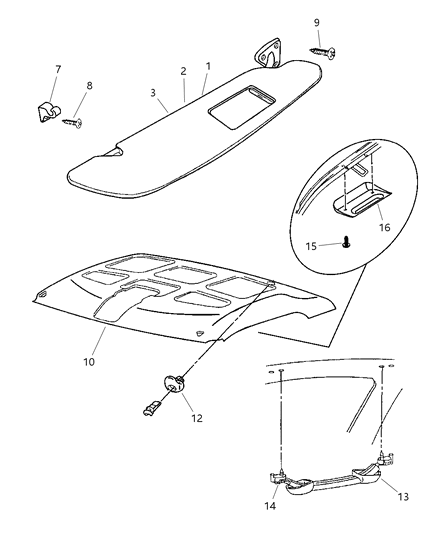 9
7
8
3
2
1
16
15
10
12
13
14