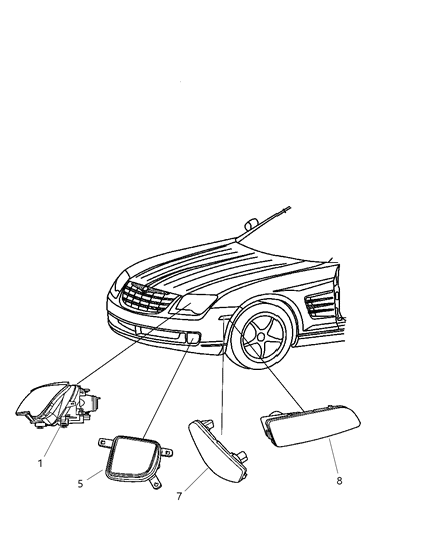 1
5
7
8