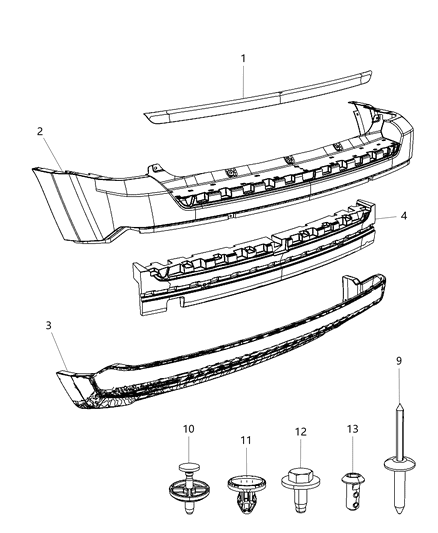 1
2
4
3
9
10
11
12
13