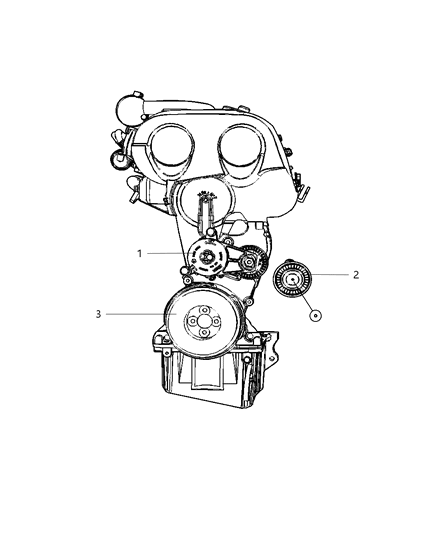 1
2
3