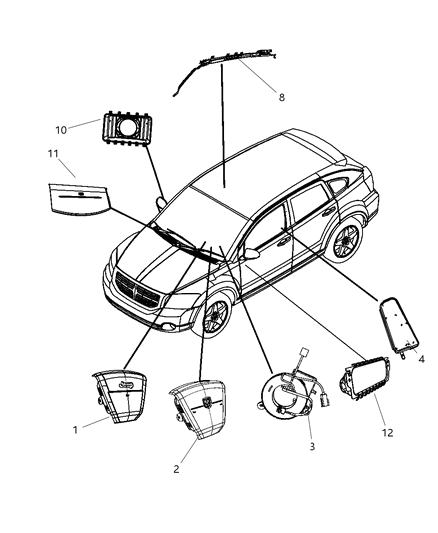 8
10
11
4
1
2
3
12