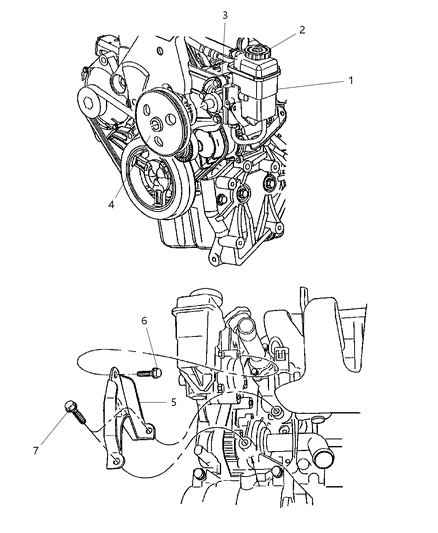 3
2
1
4
6
5
7