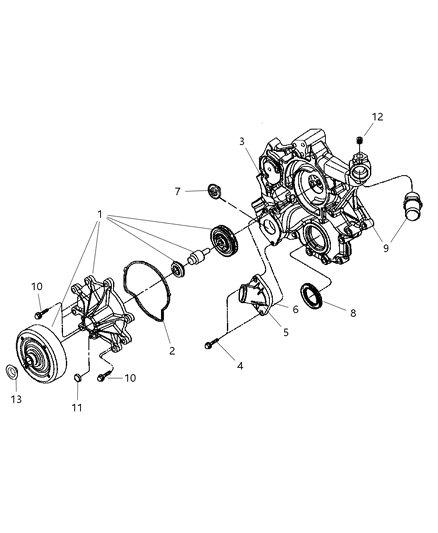 12
3
7
1
9
10
6
8
5
2
4
10
13
11