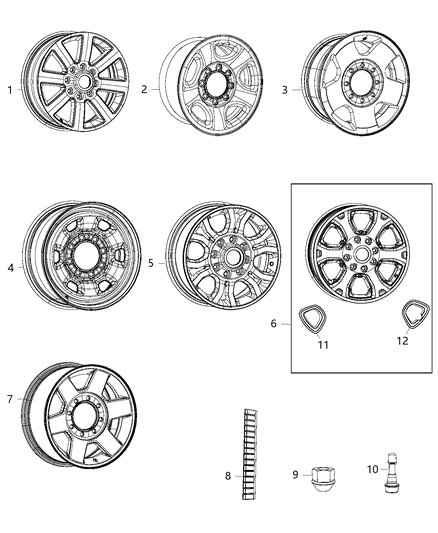 1
2
3
4
5
6
11
12
7
8
9
10