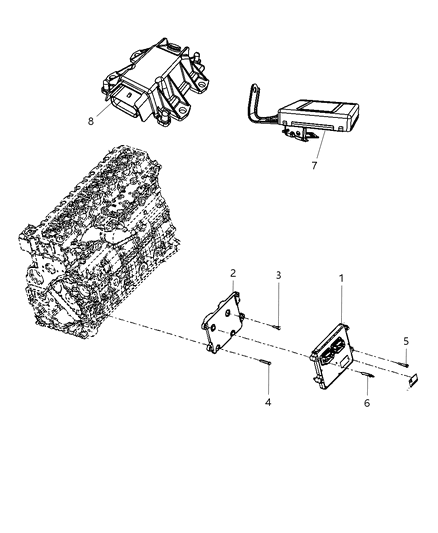 8
7
2
3
1
5
4
6