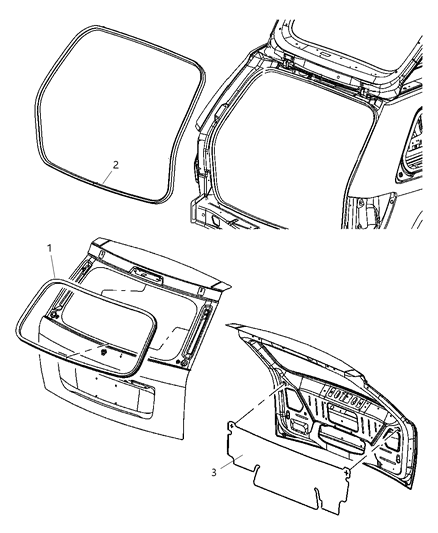 2

1

3