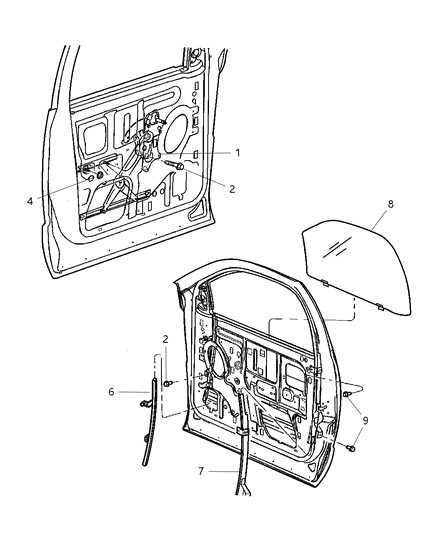 1
2
4
8
2
6
9
7