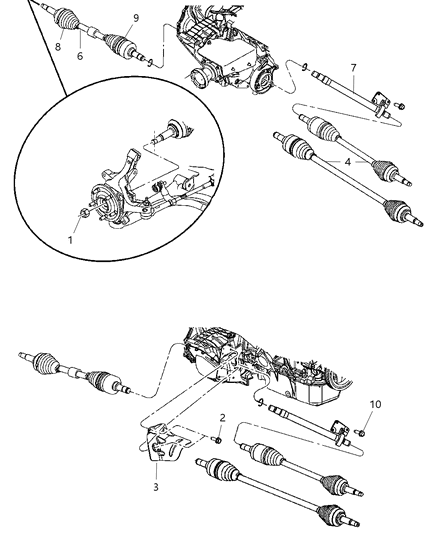 9
8
6
7
4
1
10
2
3