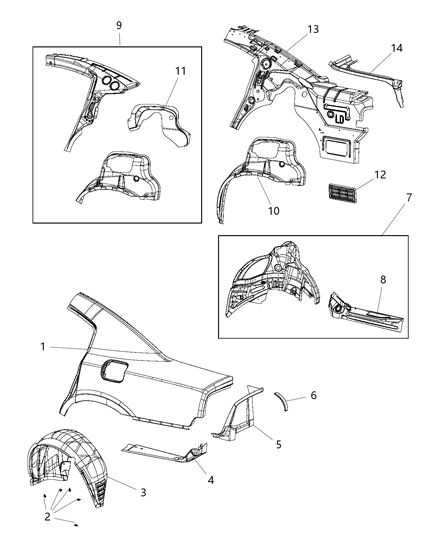 9
13
14
11
12
10
7
8
1
6
5
4
3
2