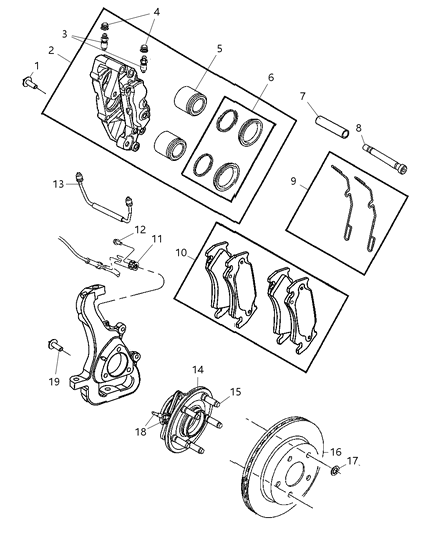 4
3
2
1
5
6
7
8
9
13
12
11
10
19
14
15
18
16
17