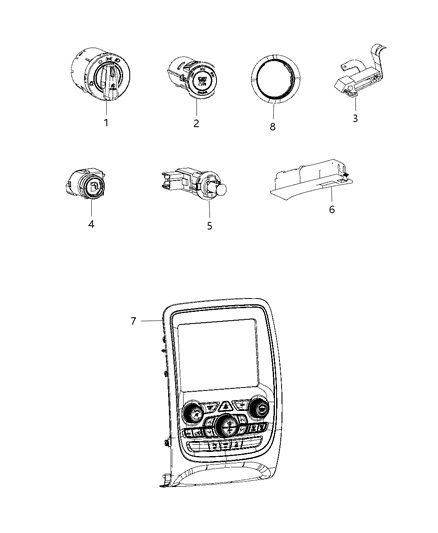 1
2
8
3
4
5
6
7