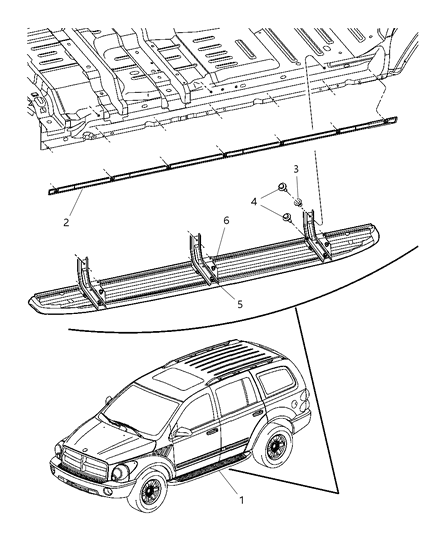 3
4
2
6
5
1