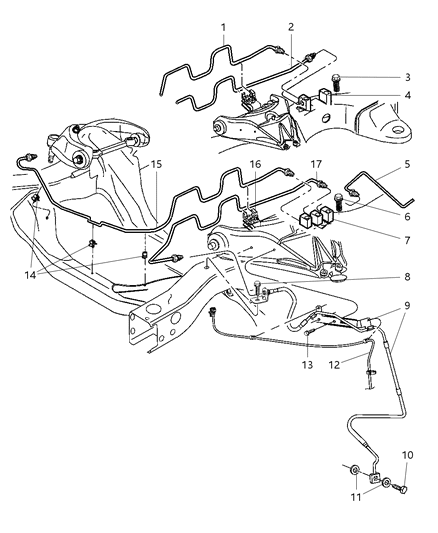 1
2
3
4
15
16
17
5
6
7
14
8
9
13
12
10
11