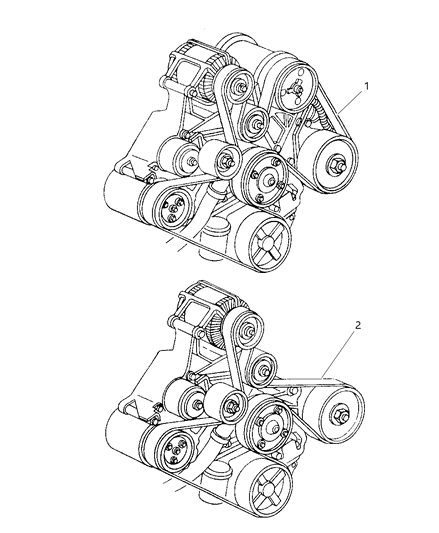 1

2