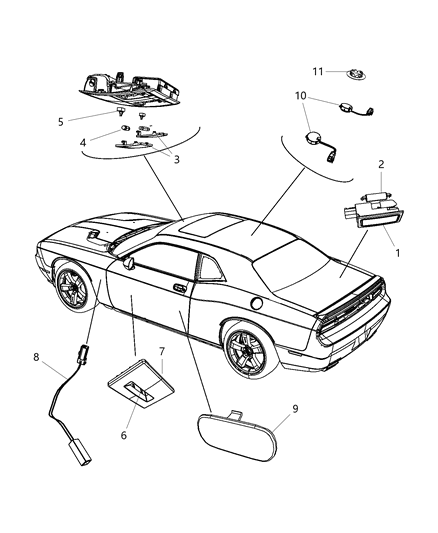 11
10
5
4
3
2
1
8
7
6
9