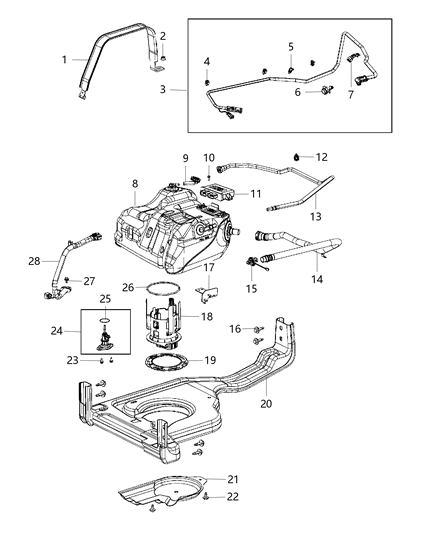 1
2
3
4
5
6
7
8
9
10
11
12
13
14
15
16
17
18
19
20
21
22
23
24
25
26
27
28