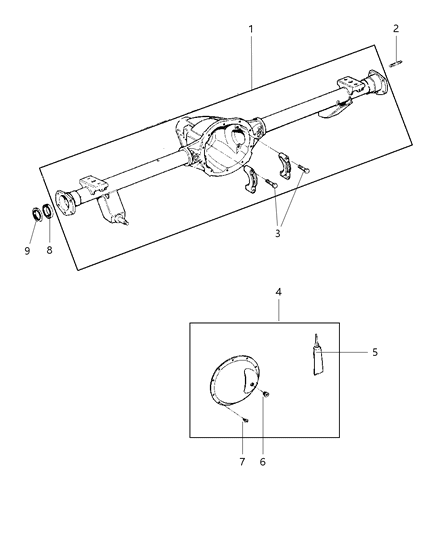 1
2
3
9
8
4
5
7
6