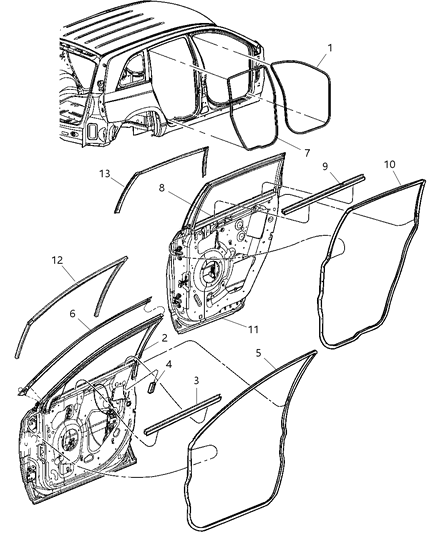 1
7
13
8
9
10
12
6
11
2
4
3
5