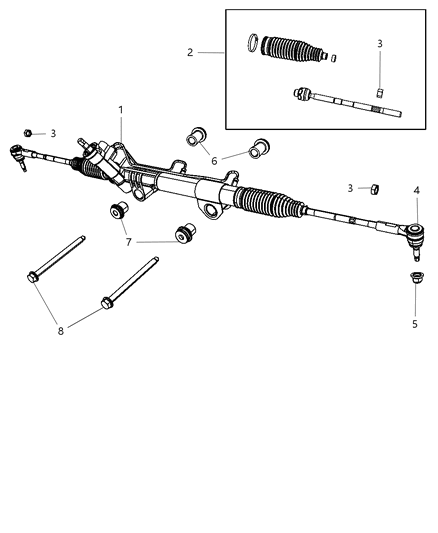 2
3
1
3
6
3
4
7
8
5