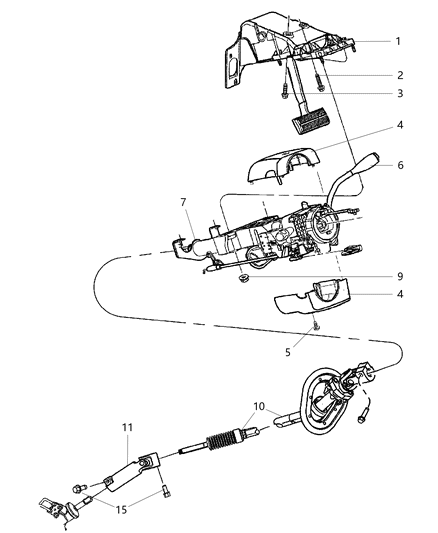 1
2
3
4
6
7
9
4
5
10
11
15