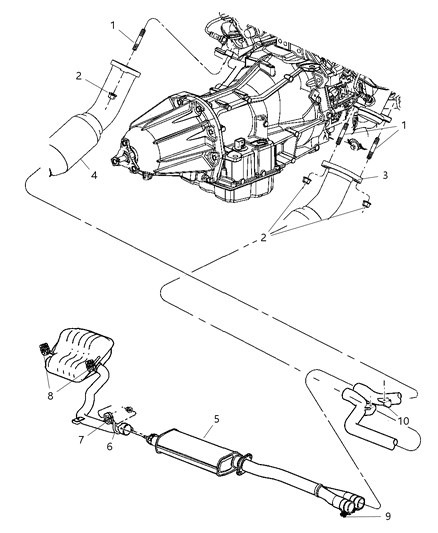 1
2
4
1
3
2
8
7
6
5
10
9