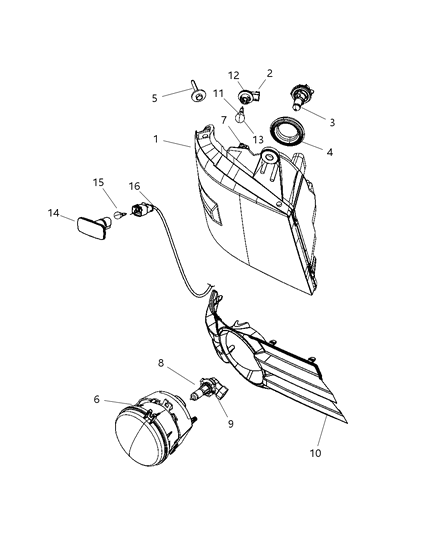 12
2
5
11
3
7
13
1
4
15
16
14
8
6
9
10