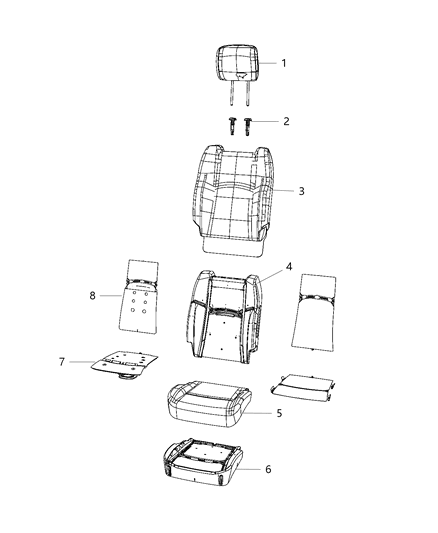 1
2
3
4
8
7
5
6