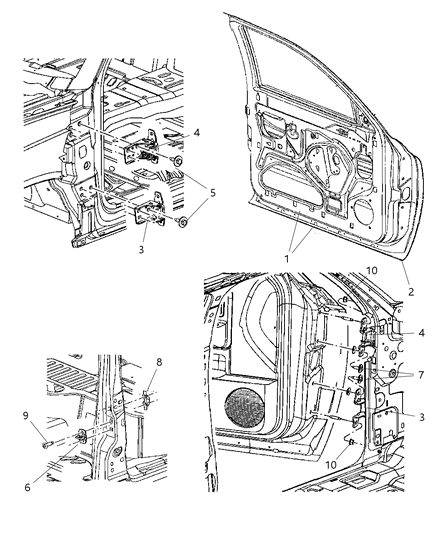 4
5
3
1
2
10
4
7
3
10
8
9
6