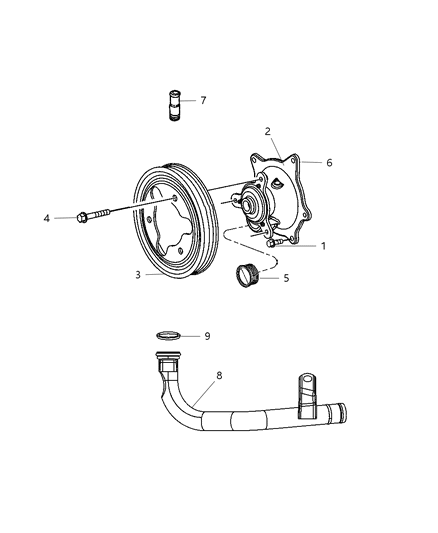 7

2

6

4

1

3

5

9

8