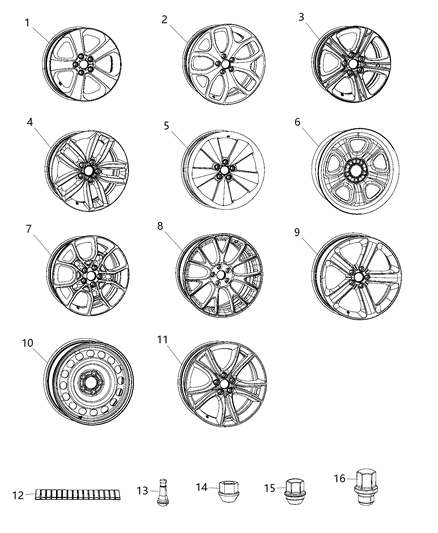 1
2
3
4
5
6
7
8
9
10
11
12
13
14
15
16