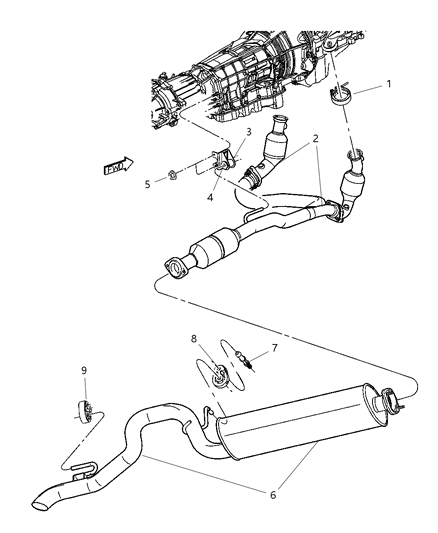 1
3
2
FWD
5
4
8
7
9
6