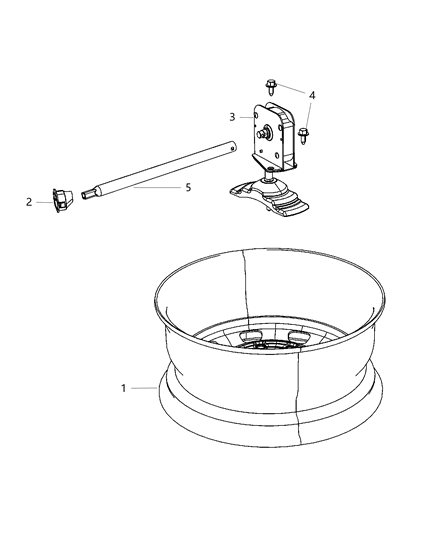 4
3
5
2
1