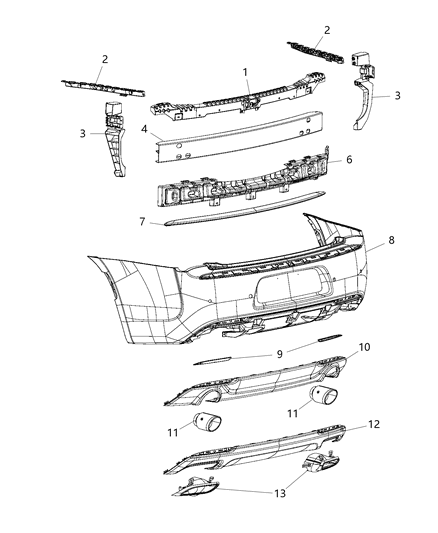 2
2
1
3
3
4
6
7
8
9
10
11
11
12
13