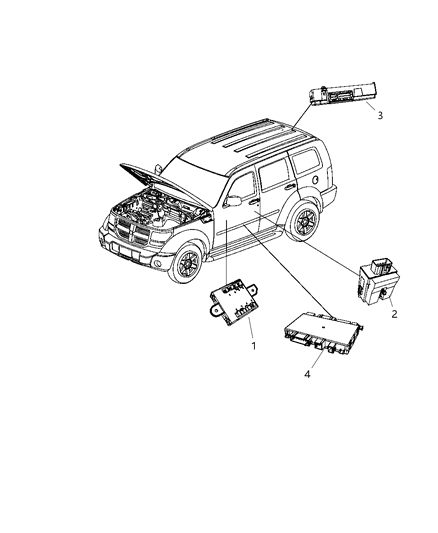 3

2

1

4