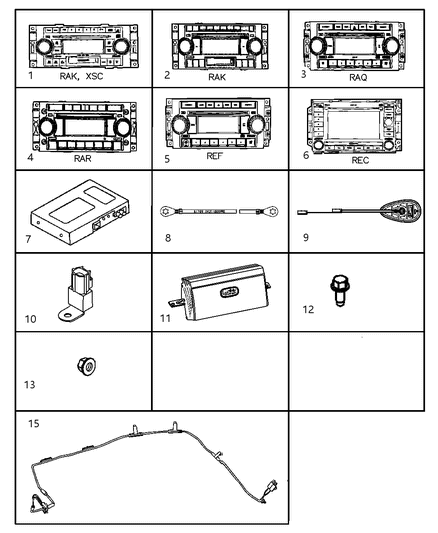 1 RAK, XSC

2 RAK

3 RAQ

4 RAR

5 REF

6 REC

7

8

9

10

11

12

13

15