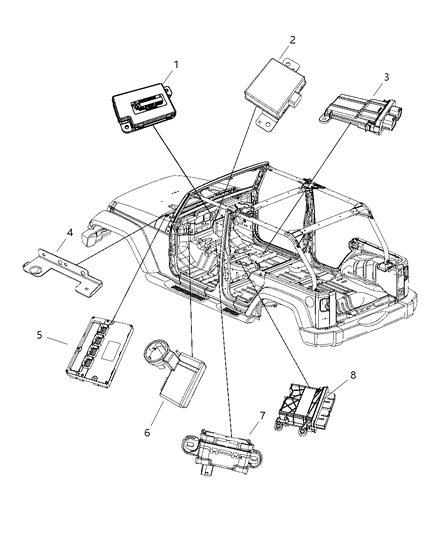 1
2
3
4
5
6
7
8