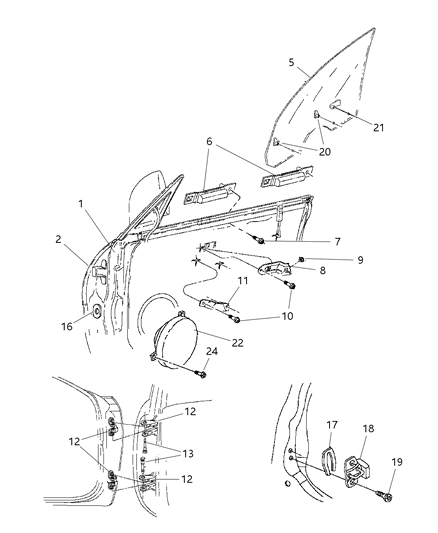 5
21
20
6
1
2
7
9
8
11
10
16
22
24
12
12
13
12
17
18
19