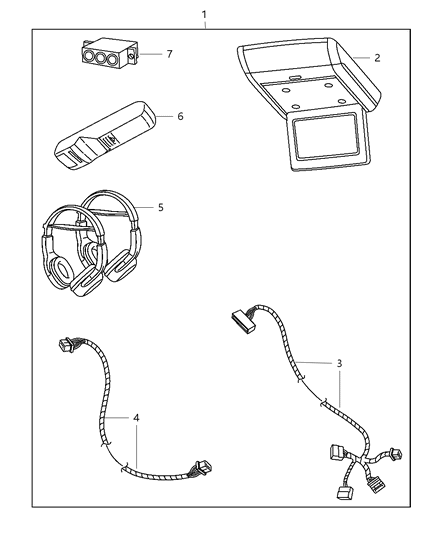 1
7
2
6
5
3
4