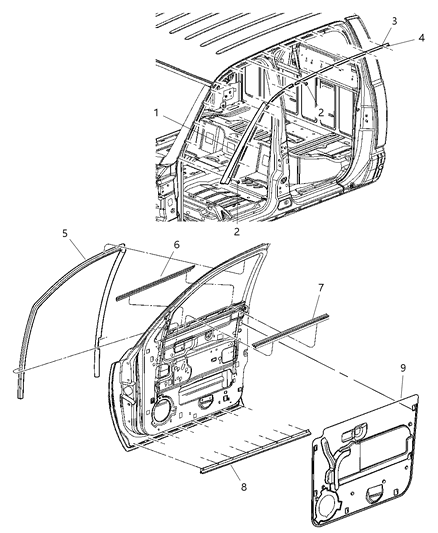 3
4
1
2
2
5
6
7
9
8